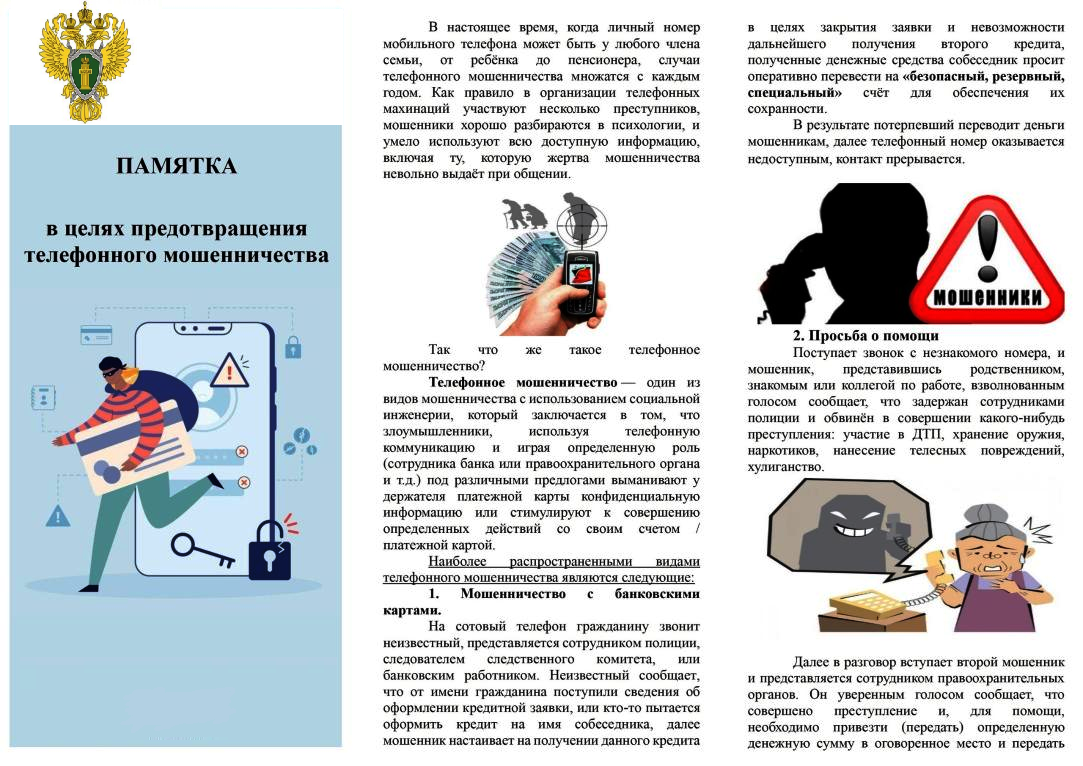 ПАМЯТКА

в целях предотвращения телефонного мошенничества

В настоящее время, когда личный номер мобильного телефона может быть у любого члена семьи, от ребёнка до пенсионера, случаи телефонного мошенничества множатся с каждым годом. Как правило в организации телефонных махинаций участвуют несколько преступников, мошенники хорошо разбираются в психологии, и умело используют всю доступную информацию, включая ту, которую жертва мошенничества невольно выдаёт при общении.

Так что же такое телефонное мошенничество?

Телефонное мошенничество — один из видов мошенничества с использованием социальной инженерии, который заключается в том, что злоумышленники, используя телефонную коммуникацию и играя определенную роль (сотрудника банка или правоохранительного органа и т.д.) под различными предлогами выманивают у держателя платежной карты конфиденциальную информацию или стимулируют к совершению определенных действий со своим счетом / платежной картой.

Наиболее распространенными видами телефонного мошенничества являются следующие:

1. Мошенничество с банковскими картами.

На сотовый телефон гражданину звонит неизвестный, представляется сотрудником полиции, следователем следственного комитета, или банковским работником. Неизвестный сообщает, что от имени гражданина поступили сведения об оформлении кредитной заявки, или кто-то пытается оформить кредит на имя собеседника, далее мошенник настаивает на получении данного кредита в целях закрытия заявки и невозможности дальнейшего получения второго кредита, полученные денежные средства собеседник просит оперативно перевести на «безопасный, резервный, специальный» счёт для обеспечения их сохранности.

В результате потерпевший переводит деньги мошенникам, далее телефонный номер оказывается недоступным, контакт прерывается.

МОШЕННИКИ

2. Просьба о помощи

Поступает звонок с незнакомого номера, и мошенник, представившись родственником, знакомым или коллегой по работе, взволнованным голосом сообщает, что задержан сотрудниками полиции и обвинён в совершении какого-нибудь преступления: участие в ДТП, хранение оружия, наркотиков, нанесение телесных повреждений, хулиганство.

Далее в разговор вступает второй мошенник и представляется сотрудником правоохранительных органов. Он уверенным голосом сообщает, что совершено преступление и, для помощи, необходимо привезти (передать) определенную денежную сумму в оговоренное место и передать